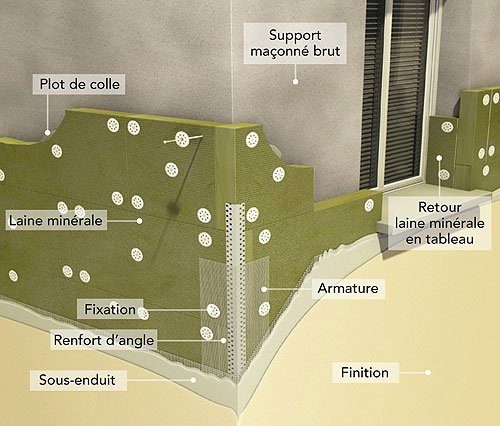 Support maçonné brut

Plot de colle

Laine minérale

Retour laine minérale en tableau

Armature

Fixation

Renfort d'angle

Sous-enduit

Finition